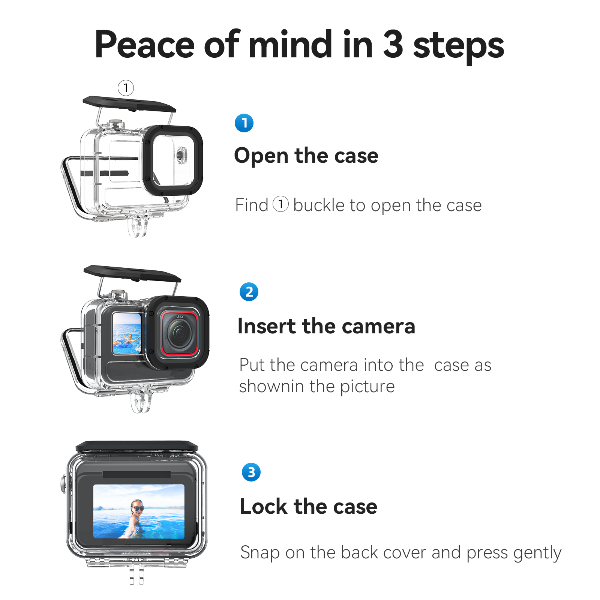 Peace of mind in 3 steps

①

1

Open the case

Find ① buckle to open the case

2

Insert the camera

Put the camera into the case as shownin the picture

3

Lock the case

Snap on the back cover and press gently